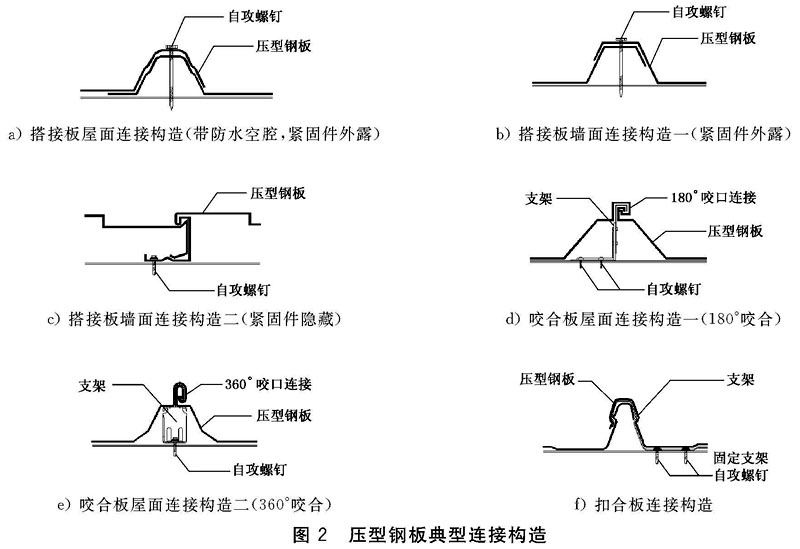 自攻螺钉
压型钢板

a) 搭接板屋面连接构造(带防水空腔,紧固件外露)

自攻螺钉
压型钢板

b) 搭接板墙面连接构造一(紧固件外露)

压型钢板
自攻螺钉

c) 搭接板墙面连接构造二(紧固件隐藏)

支架
180°咬口连接
压型钢板
自攻螺钉

d) 咬合板屋面连接构造一(180°咬合)

支架
360°咬口连接
压型钢板
自攻螺钉

e) 咬合板屋面连接构造二(360°咬合)

压型钢板
支架
固定支架
自攻螺钉

f) 扣合板连接构造

图 2 压型钢板典型连接构造