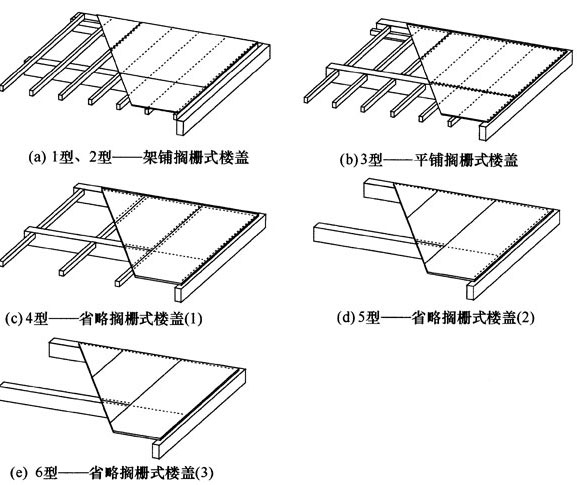 (a) 1型、2型——架铺搁栅式楼盖

(b) 3型——平铺搁栅式楼盖

(c) 4型——省略搁栅式楼盖(1)

(d) 5型——省略搁栅式楼盖(2)

(e) 6型——省略搁栅式楼盖(3)